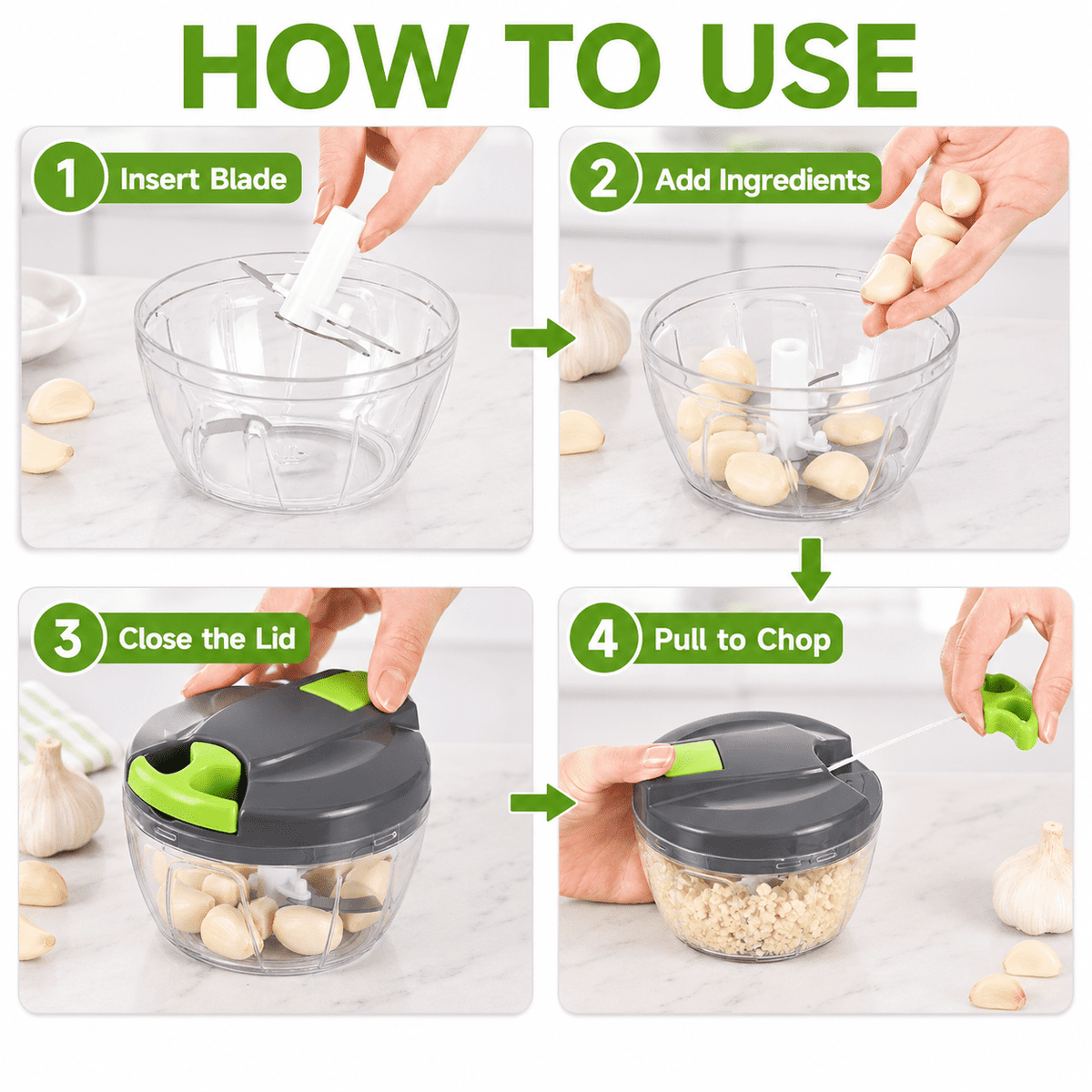 HOW TO USE

1 Insert Blade

2 Add Ingredients

3 Close the Lid

4 Pull to Chop